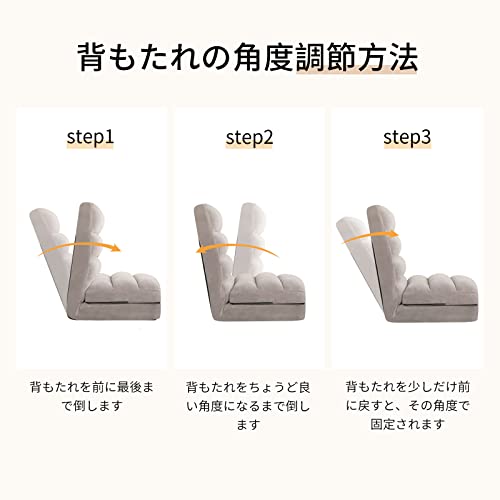 背もたれの角度調節方法

step1

背もたれを前に最後まで倒します

step2

背もたれをちょうど良い角度になるまで倒します

step3

背もたれを少しだけ前に戻すと、その角度で固定されます