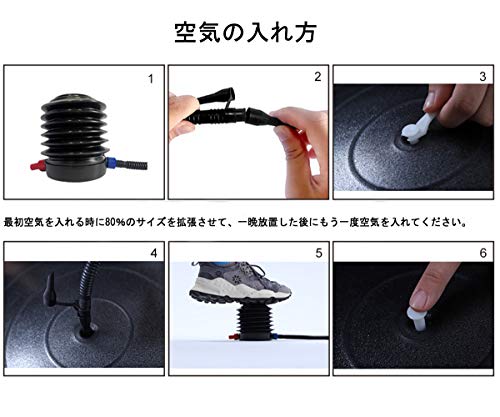 空気の入れ方

1

2

3

最初空気を入れる時に80%のサイズを拡張させて、一晩放置した後にもう一度空気を入れてください。

4

5

6