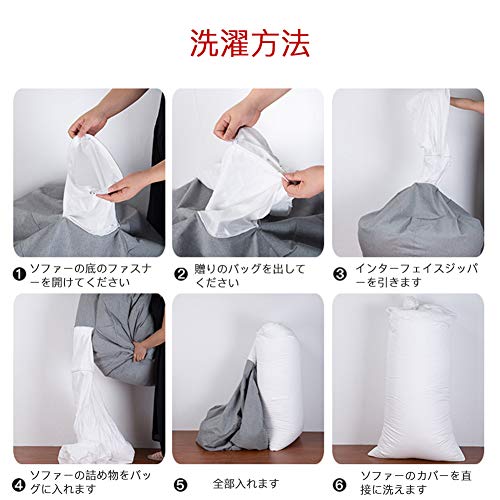 洗濯方法

❶ ソファーの底のファスナーを開けてください

❷ 贈りのバッグを出してください

❸ インターフェイスジッパーを引きます

❹ ソファーの詰め物をバッグに入れます

❺ 全部入れます

❻ ソファーのカバーを直接に洗えます