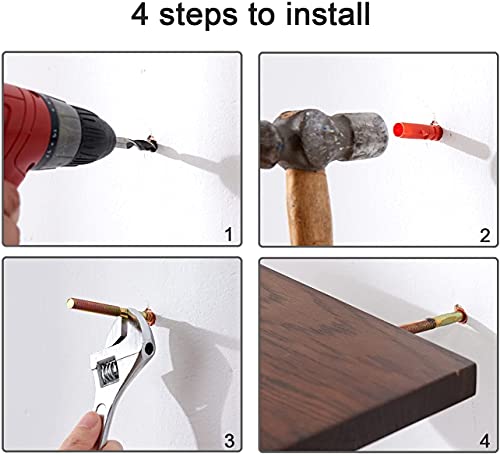 4 steps to install

1

2

3

4