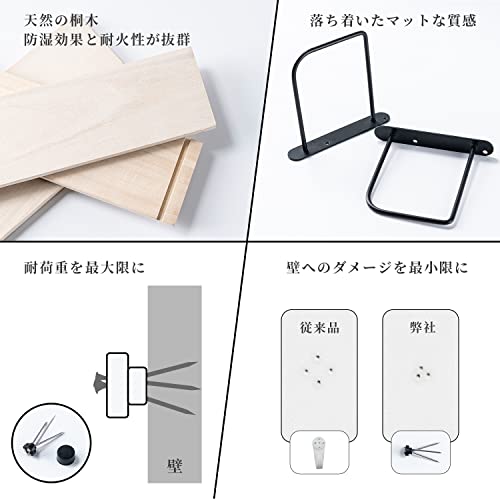 天然の桐木
防湿効果と耐火性が抜群

落ち着いたマットな質感

耐荷重を最大限に

壁

壁へのダメージを最小限に

従来品

弊社