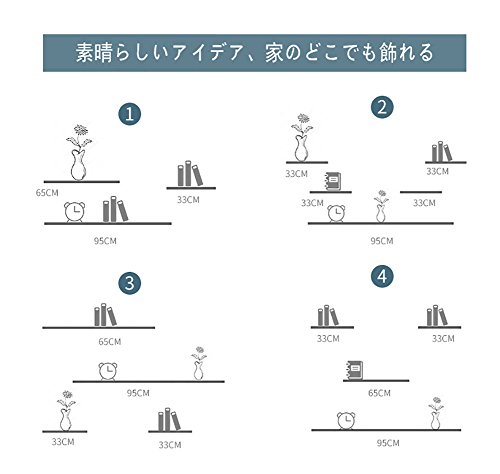 素晴らしいアイデア、家のどこでも飾れる

1

65CM

33CM

95CM

2

33CM

33CM

33CM

33CM

95CM

3

65CM

95CM

33CM

33CM

4

33CM

33CM

65CM

95CM