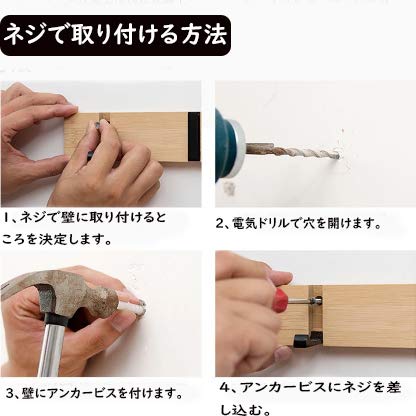 ネジで取り付ける方法

1、ネジで壁に取り付けるところを決定します。

2、電気ドリルで穴を開けます。

3、壁にアンカービスを付けます。

4、アンカービスにネジを差し込む。