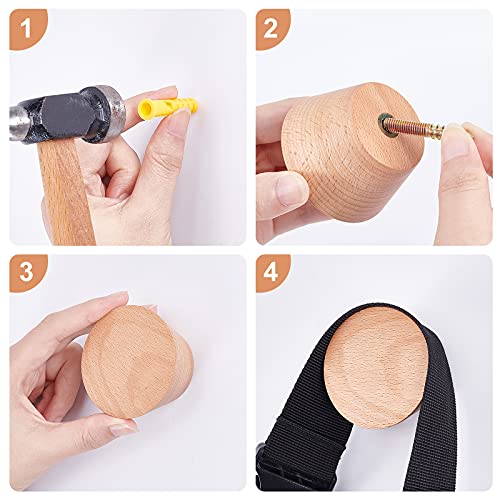 1

2

3

4