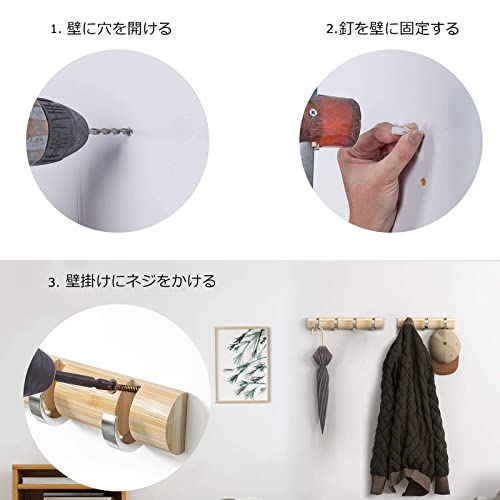 1. 壁に穴を開ける

2.釘を壁に固定する

3. 壁掛けにネジをかける