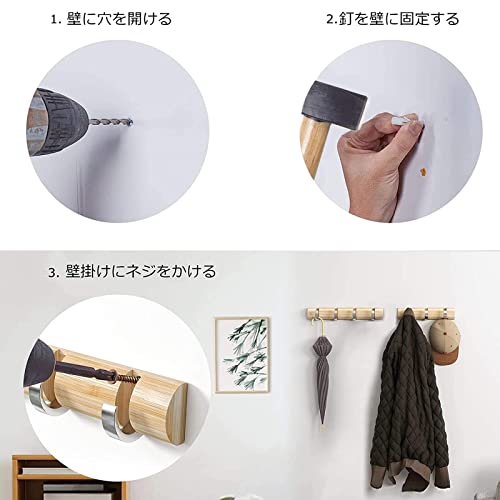 1. 壁に穴を開ける

2.釘を壁に固定する

3. 壁掛けにネジをかける