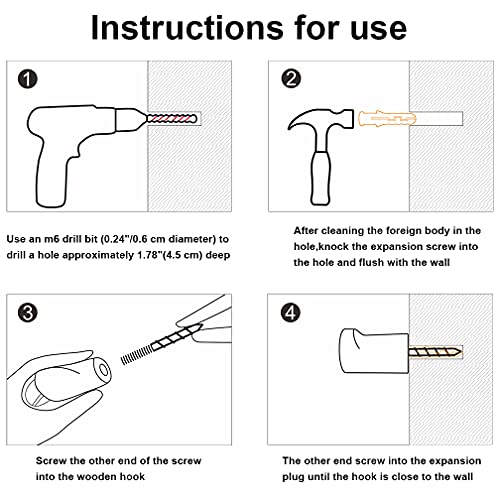 Instructions for use

1

Use an m6 drill bit (0.24"/0.6 cm diameter) to drill a hole approximately 1.78"(4.5 cm) deep

2

After cleaning the foreign body in the hole,knock the expansion screw into the hole and flush with the wall

3

Screw the other end of the screw into the wooden hook

4

The other end screw into the expansion plug until the hook is close to the wall