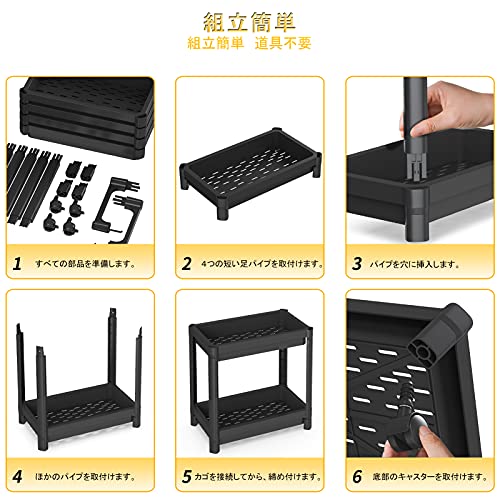 組立簡単

組立簡単　道具不要

1 すべての部品を準備します。

2 4つの短い足パイプを取付けます。

3 パイプを穴に挿入します。

4 ほかのパイプを取付けます。

5 カゴを接続してから、締め付けます。

6 底部のキャスターを取付けます。