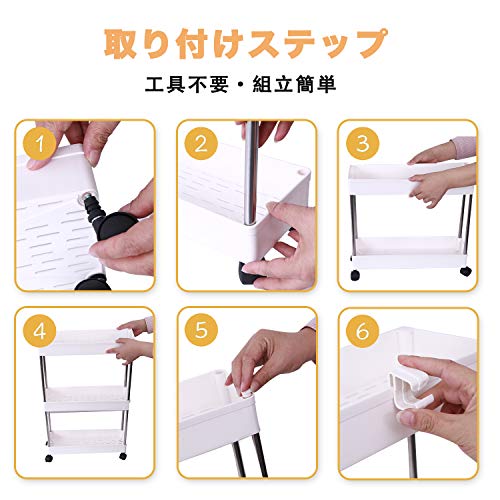 取り付けステップ

工具不要・組立簡単

1

2

3

4

5

6