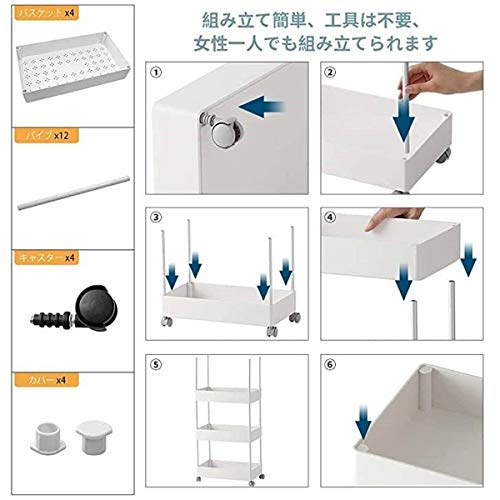 バスケット x4

パイプ x12

キャスター x4

カバー x4

組み立て簡単、工具は不要、
女性一人でも組み立てられます

①

②

③

④

⑤

⑥