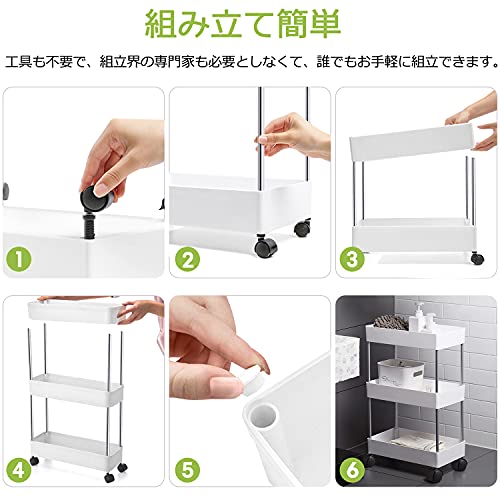 組み立て簡単

工具も不要で、組立界の専門家も必要としなくて、誰でもお手軽に組立できます。

1

2

3

4

5

6