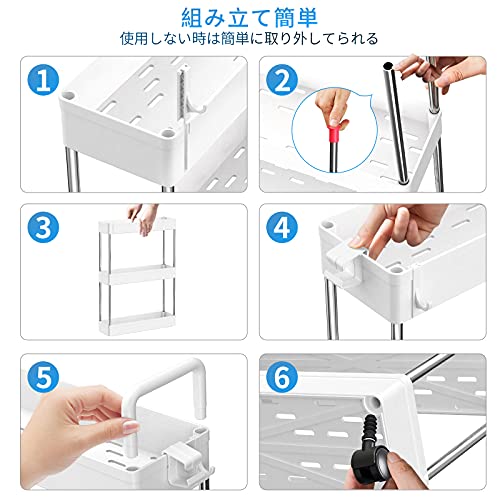 組み立て簡単
使用しない時は簡単に取り外してられる

1

2

3

4

5

6