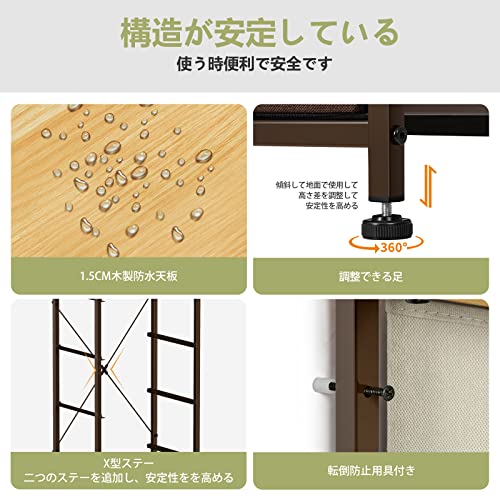 構造が安定している
使う時便利で安全です

1.5CM木製防水天板

傾斜して地面で使用して
高さ差を調整して
安定性を高める

360°

調整できる足

X型ステー
二つのステーを追加し、安定性をを高める

転倒防止用具付き